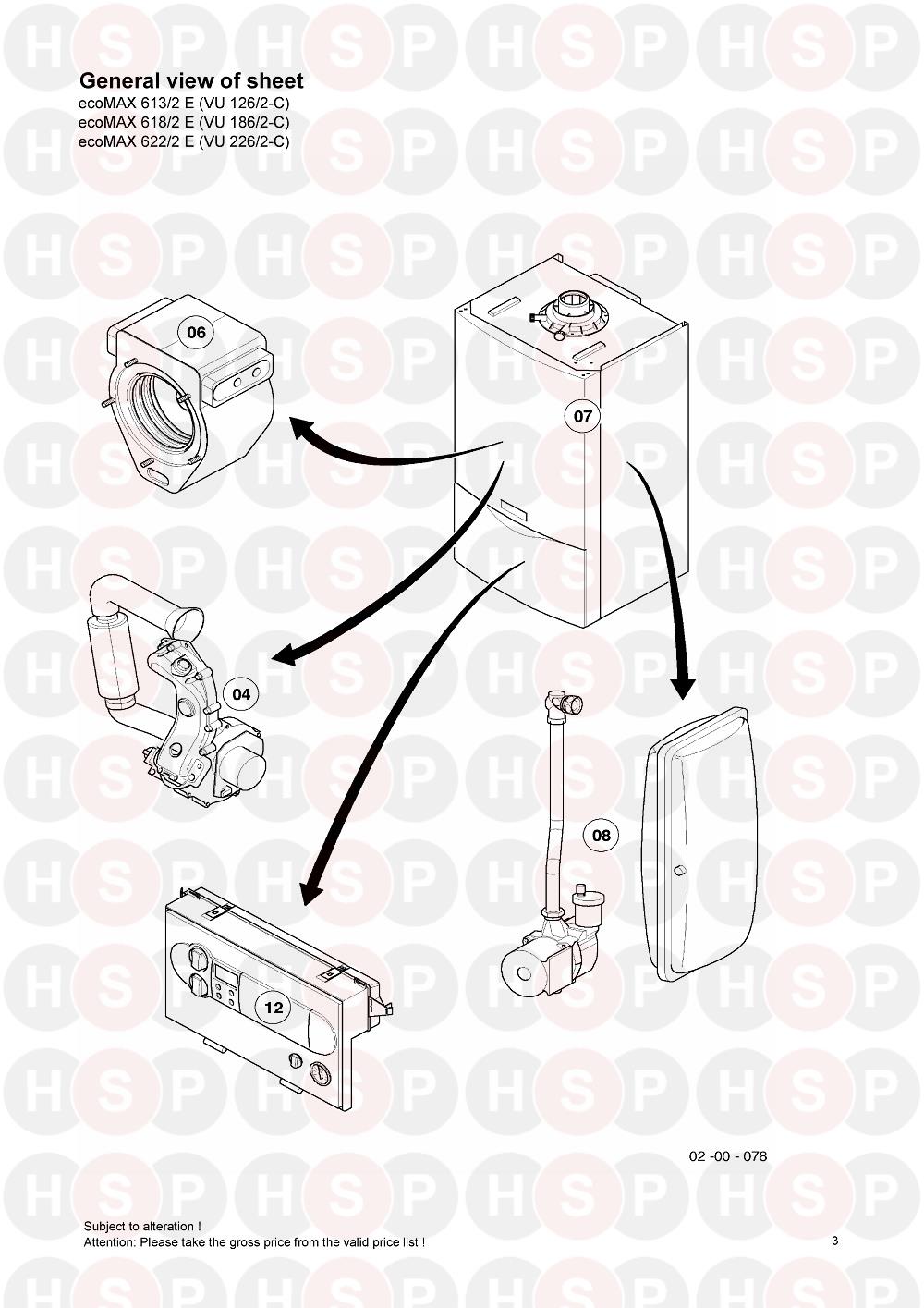 General view of sheet
ecoMAX 613/2 E (VU 126/2-C)
ecoMAX 618/2 E (VU 186/2-C)
ecoMAX 622/2 E (VU 226/2-C)

06

07

04

08

12

02 -00 - 078

Subject to alteration !
Attention: Please take the gross price from the valid price list !

3