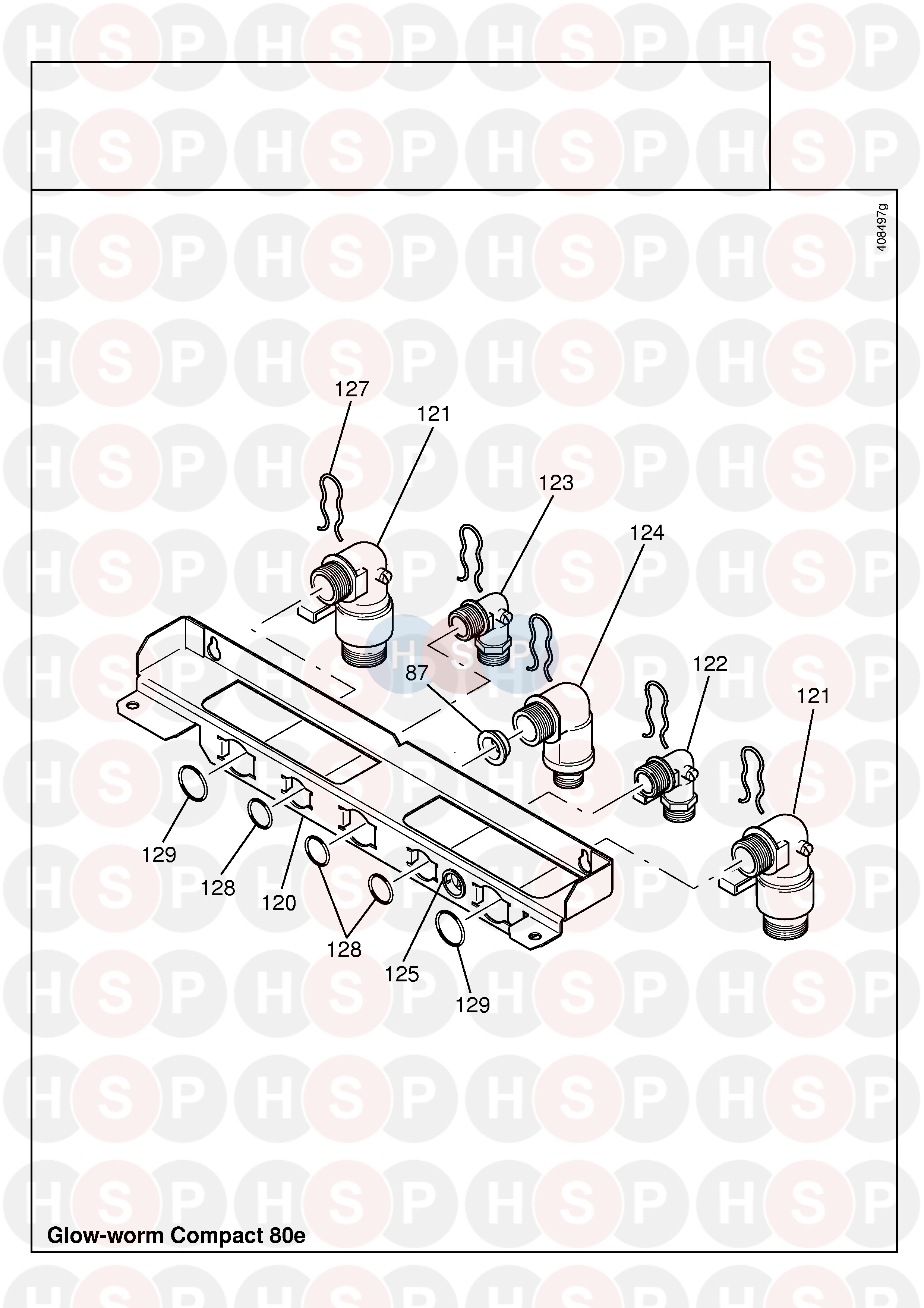 408497g

127
121
123
124
87
122
121
129
128
120
128
125
129

Glow-worm Compact 80e