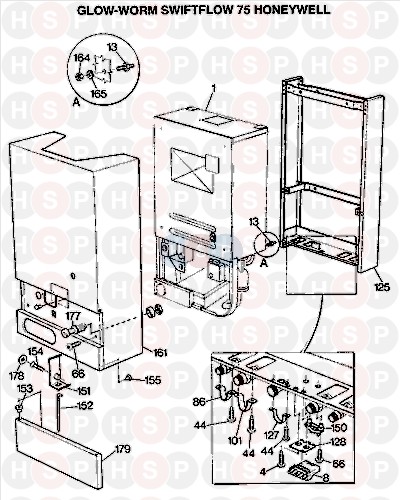 GLOW-WORM SWIFTFLOW 75 HONEYWELL

13
164
165
A
1
13
A
125
177
161
154
178
66
155
151
153
152
179
86
44
101
44
127
44
150
128
66
4
8