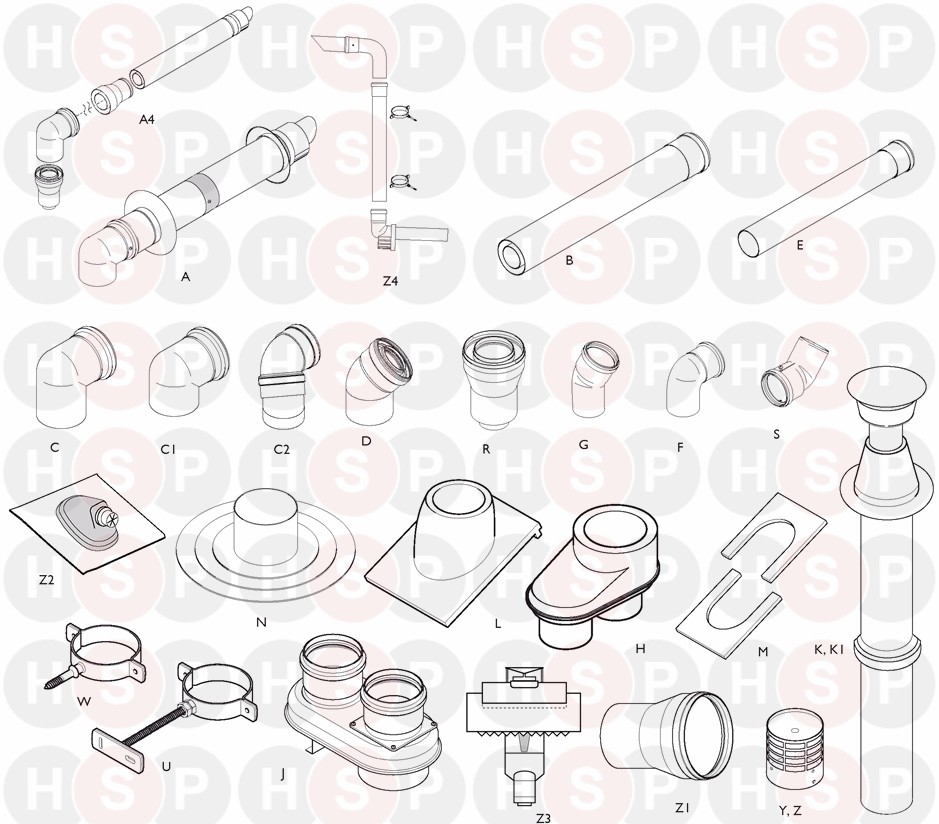 A4
A
Z4
B
E
C
C1
C2
D
R
G
F
S
Z2
N
L
H
M
K, K1
W
U
J
Z3
Z1
Y, Z